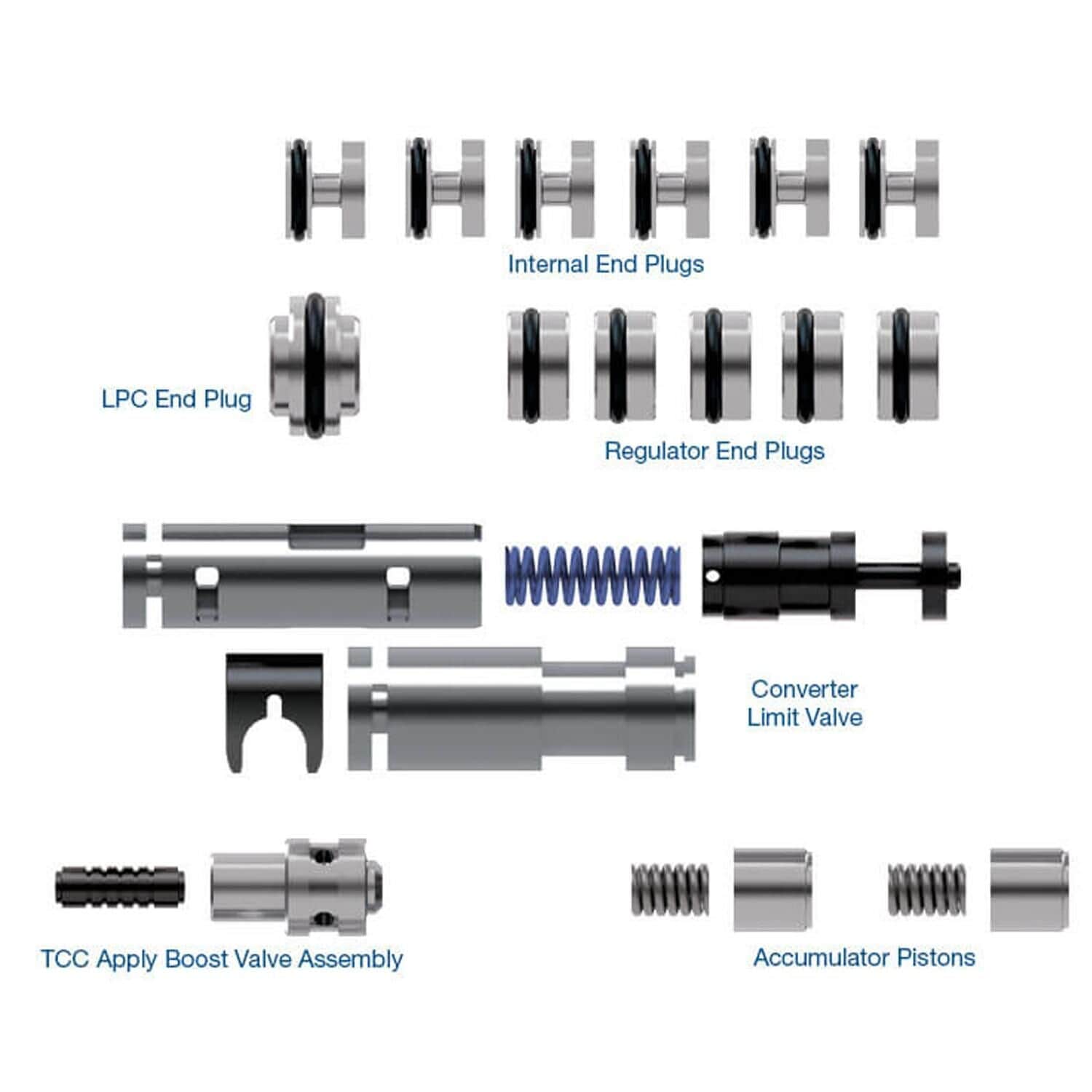 Internal End Plugs

LPC End Plug

Regulator End Plugs

Converter Limit Valve

TCC Apply Boost Valve Assembly

Accumulator Pistons