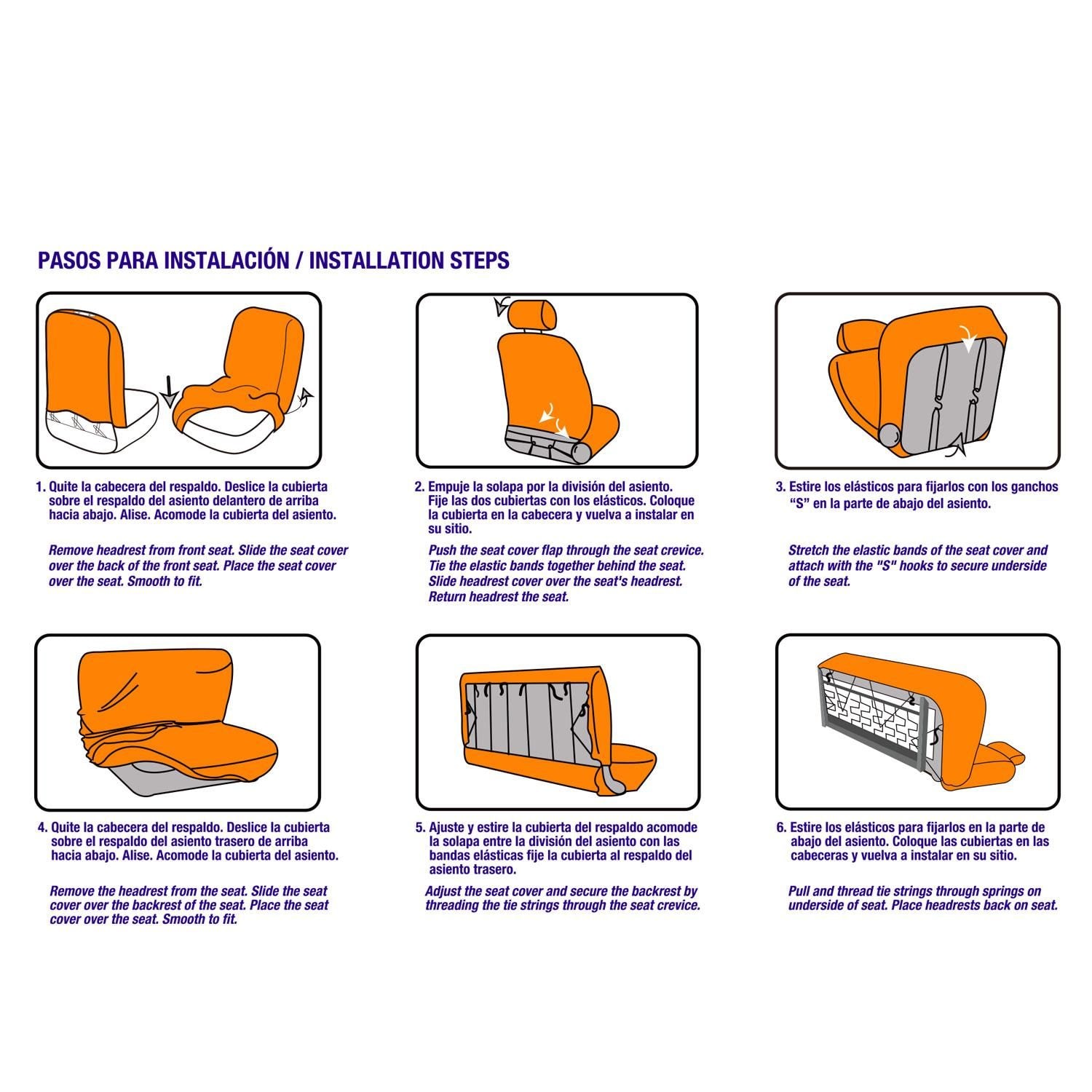 PASOS PARA INSTALACIÓN / INSTALLATION STEPS

1. Quite la cabecera del respaldo. Deslice la cubierta sobre el respaldo del asiento delantero de arriba hacia abajo. Alise. Acomode la cubierta del asiento.

Remove headrest from front seat. Slide the seat cover over the back of the front seat. Place the seat cover over the seat. Smooth to fit.

2. Empuje la solapa por la división del asiento. Fije las dos cubiertas con los elásticos. Coloque la cubierta en la cabecera y vuelva a instalar en su sitio.

Push the seat cover flap through the seat crevice. Tie the elastic bands together behind the seat. Slide headrest cover over the seat's headrest. Return headrest the seat.

3. Estire los elásticos para fijarlos con los ganchos "S" en la parte de abajo del asiento.

Stretch the elastic bands of the seat cover and attach with the "S" hooks to secure underside of the seat.

4. Quite la cabecera del respaldo. Deslice la cubierta sobre el respaldo del asiento trasero de arriba hacia abajo. Alise. Acomode la cubierta del asiento.

Remove the headrest from the seat. Slide the seat cover over the backrest of the seat. Place the seat cover over the seat. Smooth to fit.

5. Ajuste y estire la cubierta del respaldo acomode la solapa entre la división del asiento con las bandas elásticas fije la cubierta al respaldo del asiento trasero.

Adjust the seat cover and secure the backrest by threading the tie strings through the seat crevice.

6. Estire los elásticos para fijarlos en la parte de abajo del asiento. Coloque las cubiertas en las cabeceras y vuelva a instalar en su sitio.

Pull and thread tie strings through springs on underside of seat. Place headrests back on seat.