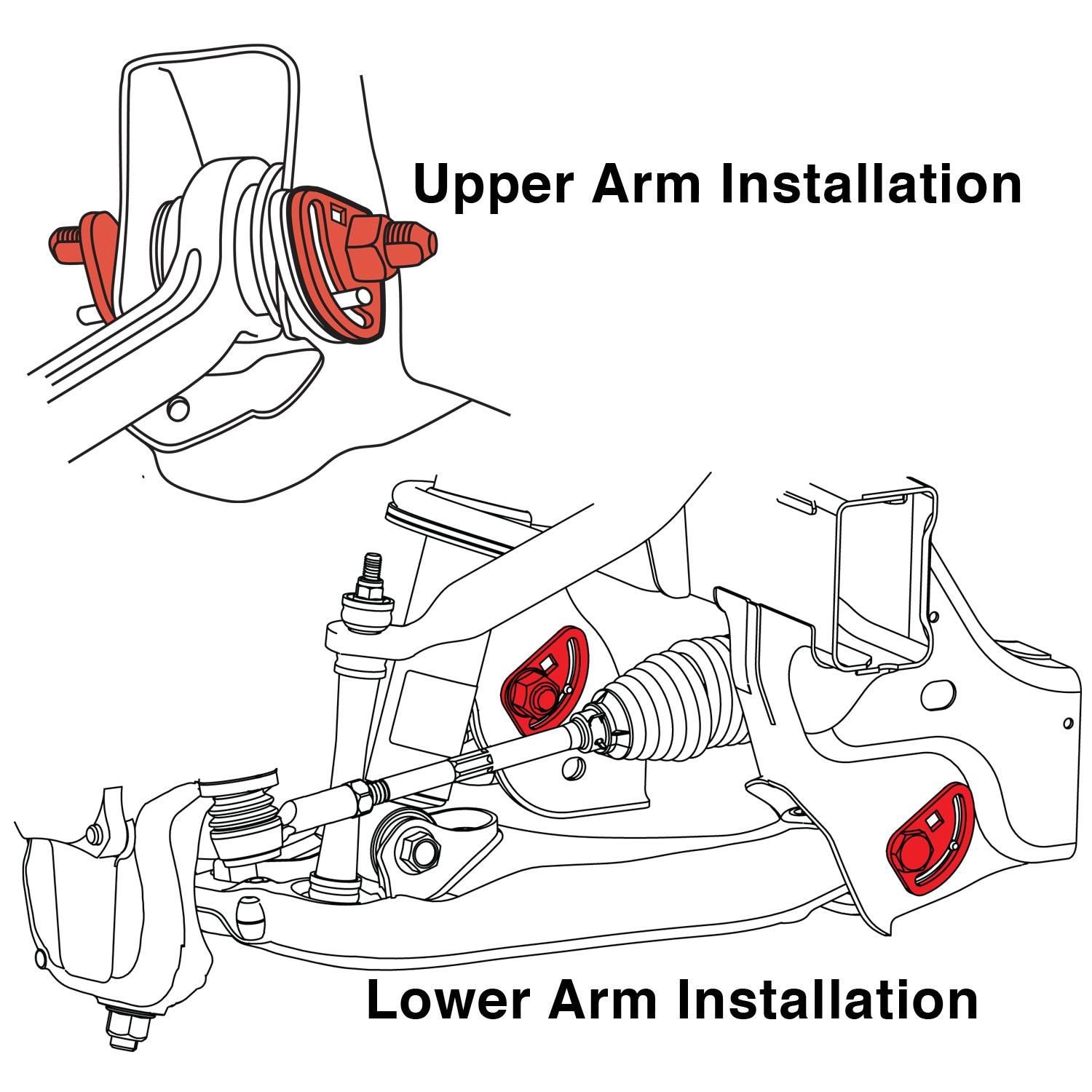 Upper Arm Installation

Lower Arm Installation