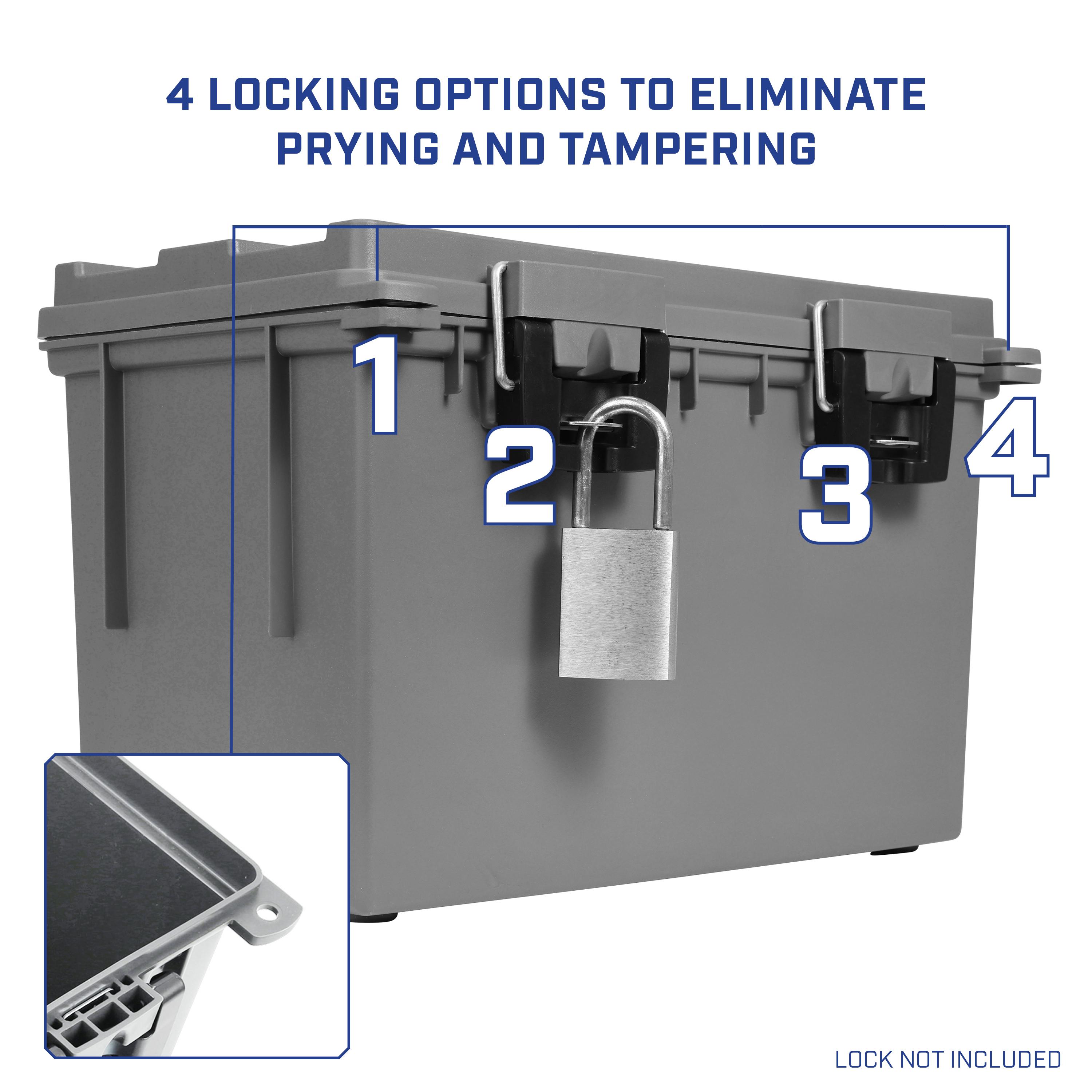 4 LOCKING OPTIONS TO ELIMINATE PRYING AND TAMPERING

1

2

3

4

LOCK NOT INCLUDED