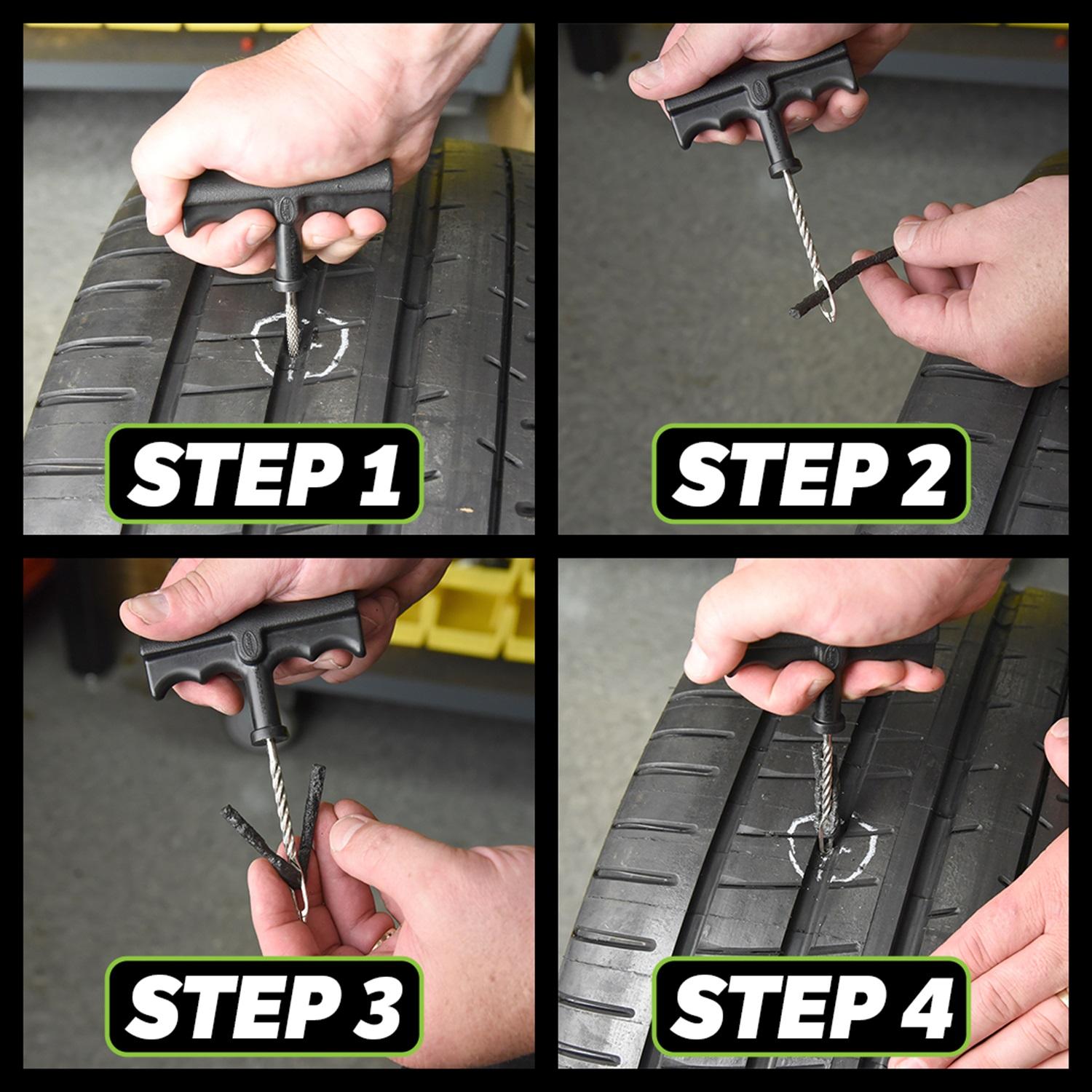 STEP 1

STEP 2

STEP 3

STEP 4