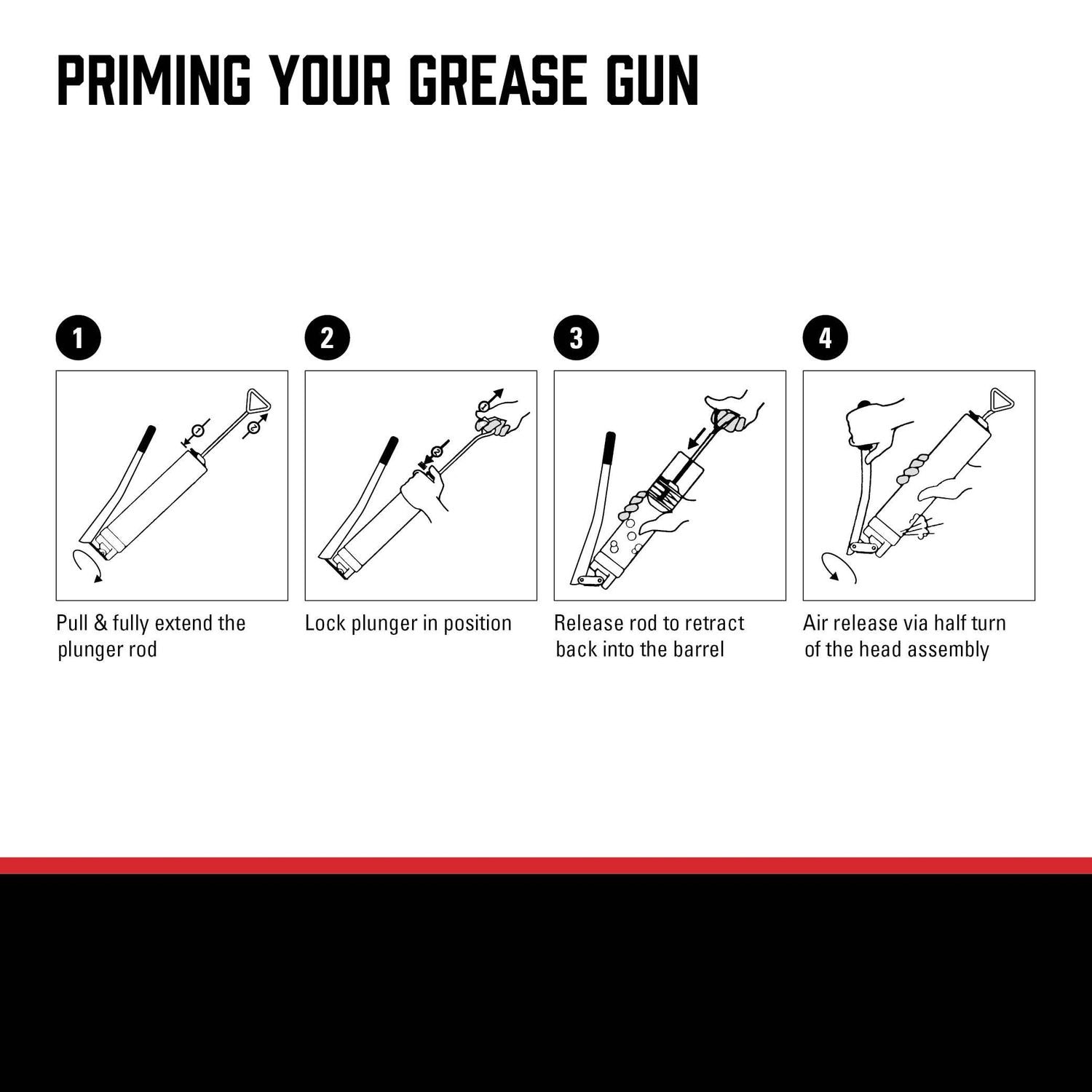 PRIMING YOUR GREASE GUN

1

Pull & fully extend the plunger rod

2

Lock plunger in position

3

Release rod to retract back into the barrel

4

Air release via half turn of the head assembly