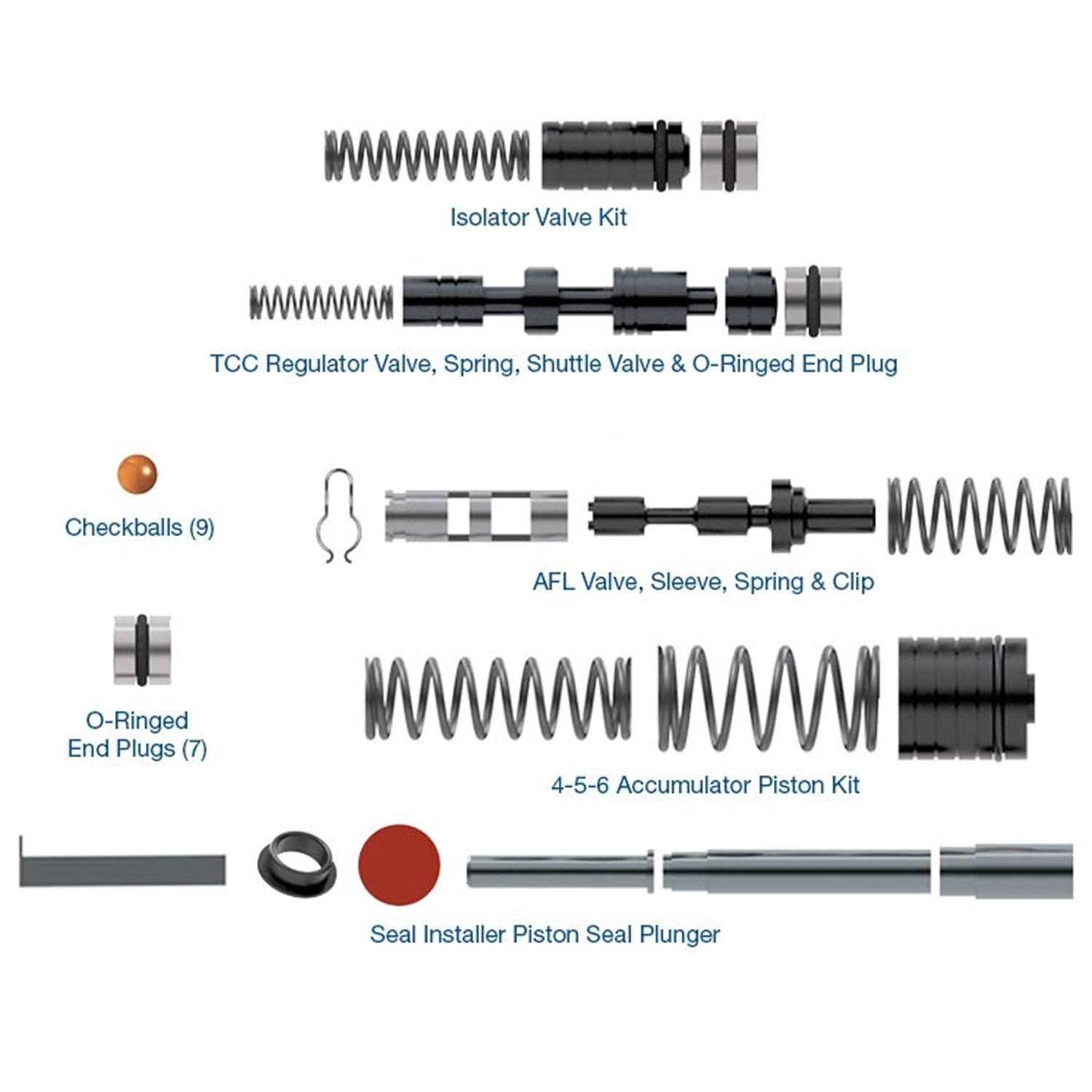 Isolator Valve Kit

TCC Regulator Valve, Spring, Shuttle Valve & O-Ringed End Plug

Checkballs (9)

AFL Valve, Sleeve, Spring & Clip

O-Ringed End Plugs (7)

4-5-6 Accumulator Piston Kit

Seal Installer Piston Seal Plunger