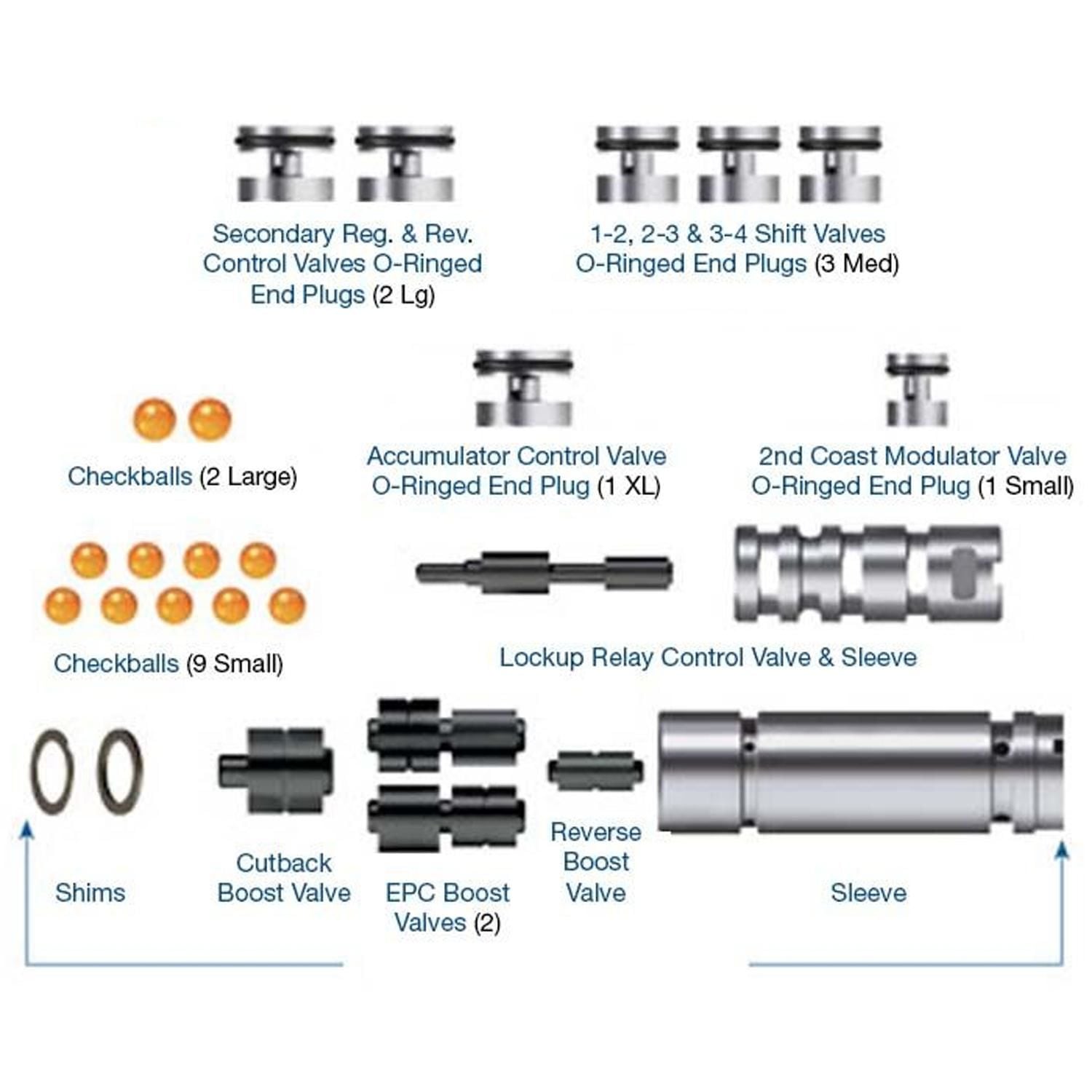 Secondary Reg. & Rev. Control Valves O-Ringed End Plugs (2 Lg)

1-2, 2-3 & 3-4 Shift Valves O-Ringed End Plugs (3 Med)

Checkballs (2 Large)

Accumulator Control Valve O-Ringed End Plug (1 XL)

2nd Coast Modulator Valve O-Ringed End Plug (1 Small)

Checkballs (9 Small)

Lockup Relay Control Valve & Sleeve

Shims

Cutback Boost Valve

EPC Boost Valves (2)

Reverse Boost Valve

Sleeve