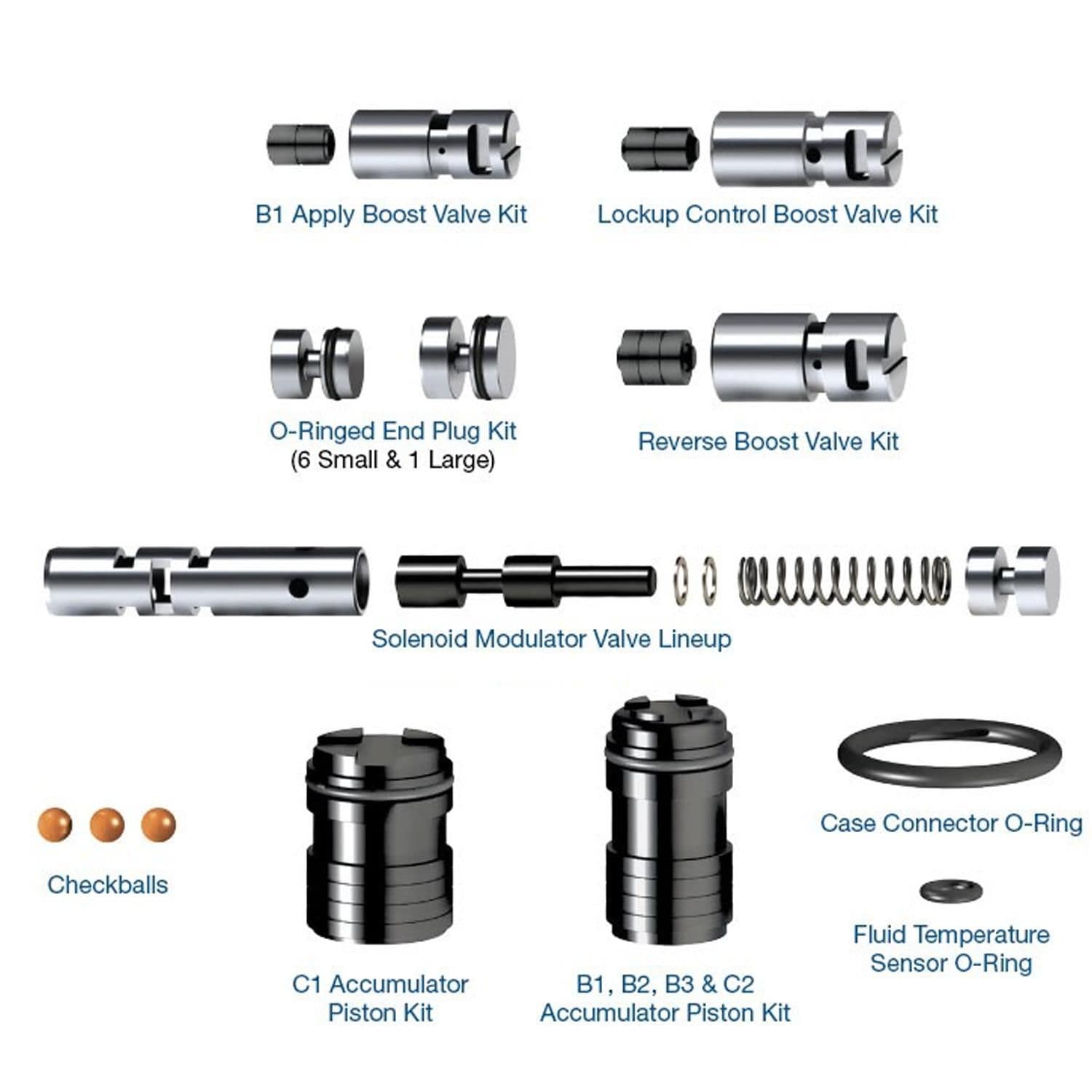 B1 Apply Boost Valve Kit

Lockup Control Boost Valve Kit

O-Ringed End Plug Kit
(6 Small & 1 Large)

Reverse Boost Valve Kit

Solenoid Modulator Valve Lineup

Checkballs

C1 Accumulator Piston Kit

B1, B2, B3 & C2 Accumulator Piston Kit

Case Connector O-Ring

Fluid Temperature Sensor O-Ring