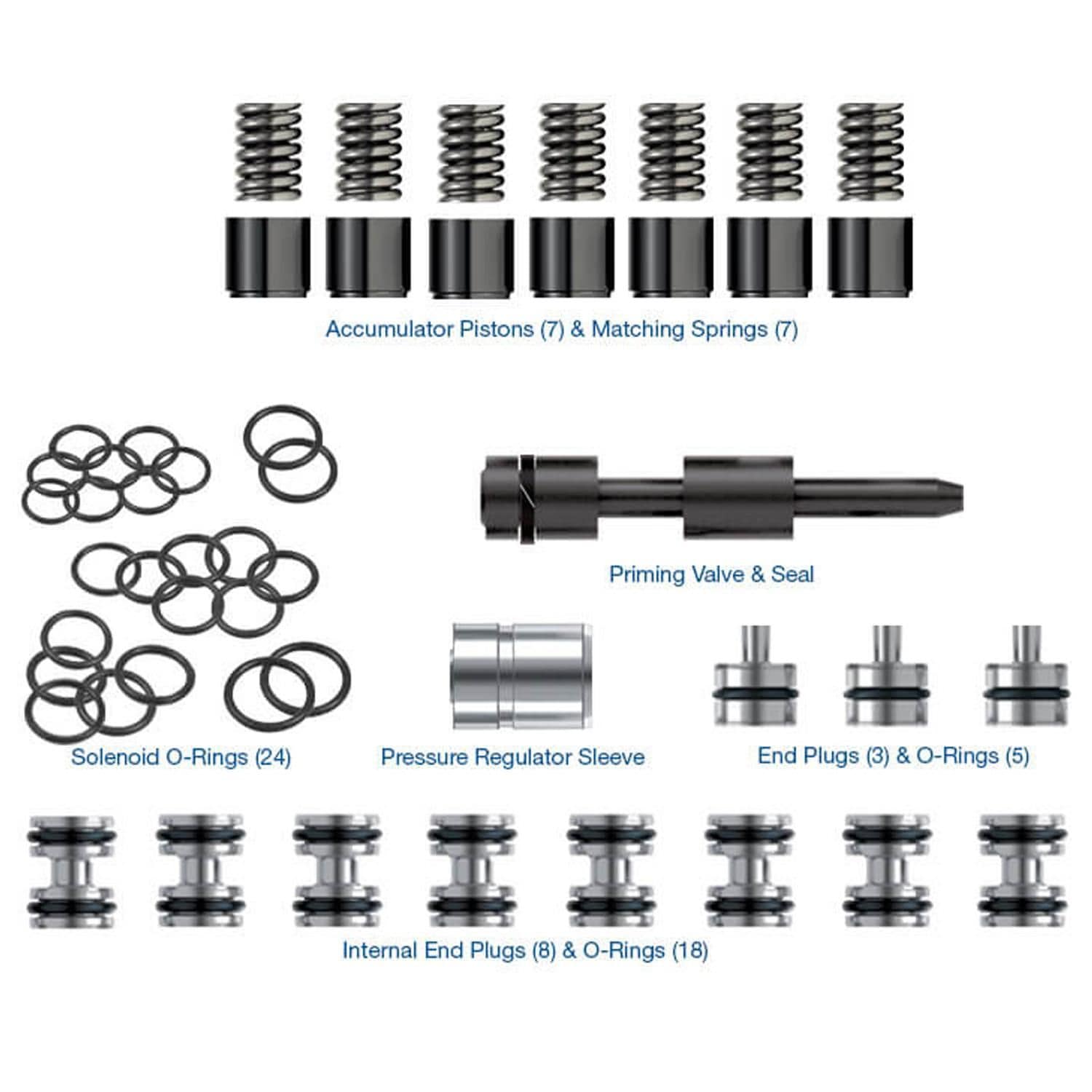 Accumulator Pistons (7) & Matching Springs (7)

Priming Valve & Seal

Solenoid O-Rings (24)

Pressure Regulator Sleeve

End Plugs (3) & O-Rings (5)

Internal End Plugs (8) & O-Rings (18)