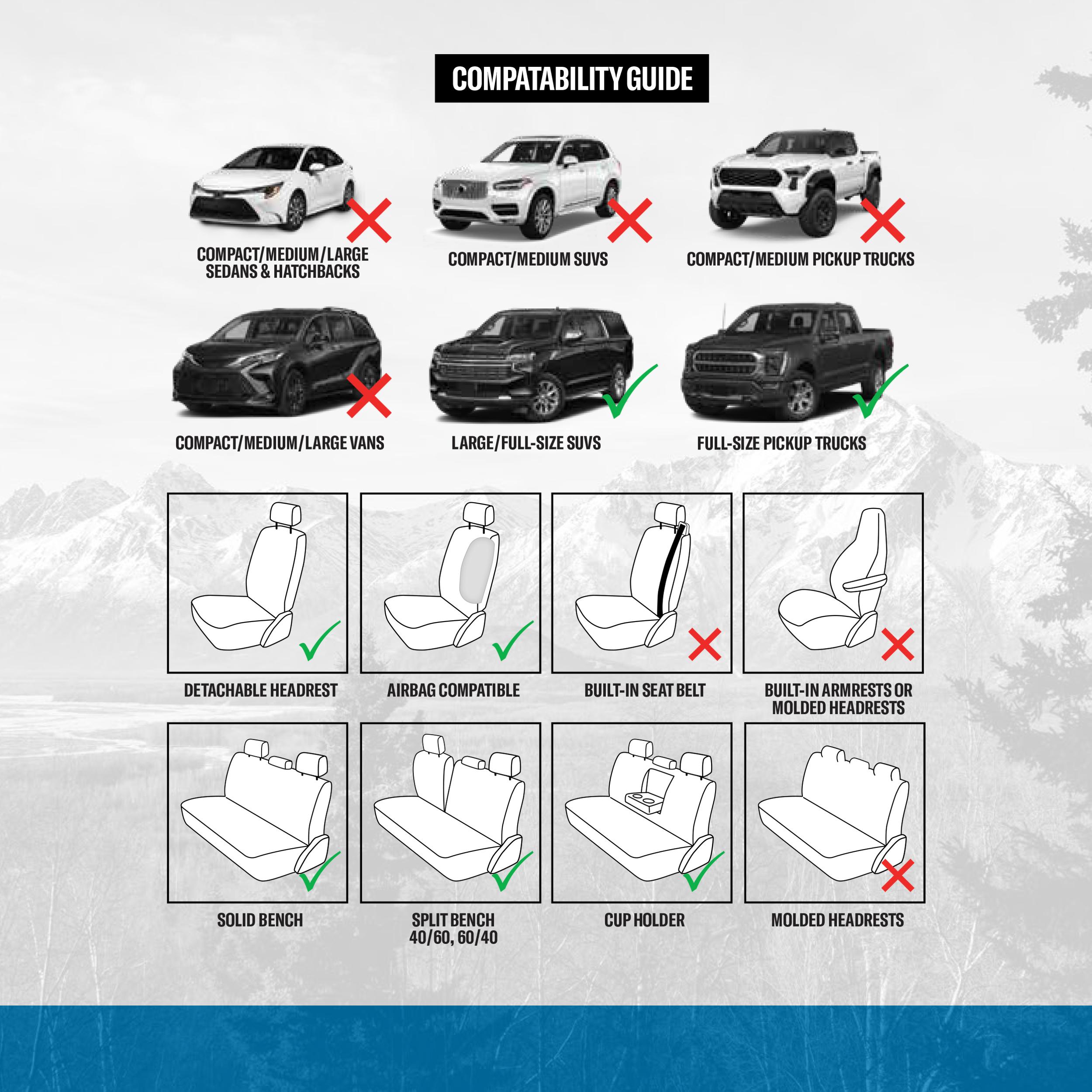 COMPATABILITY GUIDE

COMPACT/MEDIUM/LARGE SEDANS & HATCHBACKS

COMPACT/MEDIUM SUVS

COMPACT/MEDIUM PICKUP TRUCKS

COMPACT/MEDIUM/LARGE VANS

LARGE/FULL-SIZE SUVS

FULL-SIZE PICKUP TRUCKS

DETACHABLE HEADREST

AIRBAG COMPATIBLE

BUILT-IN SEAT BELT

BUILT-IN ARMRESTS OR MOLDED HEADRESTS

SOLID BENCH

SPLIT BENCH 40/60, 60/40

CUP HOLDER

MOLDED HEADRESTS