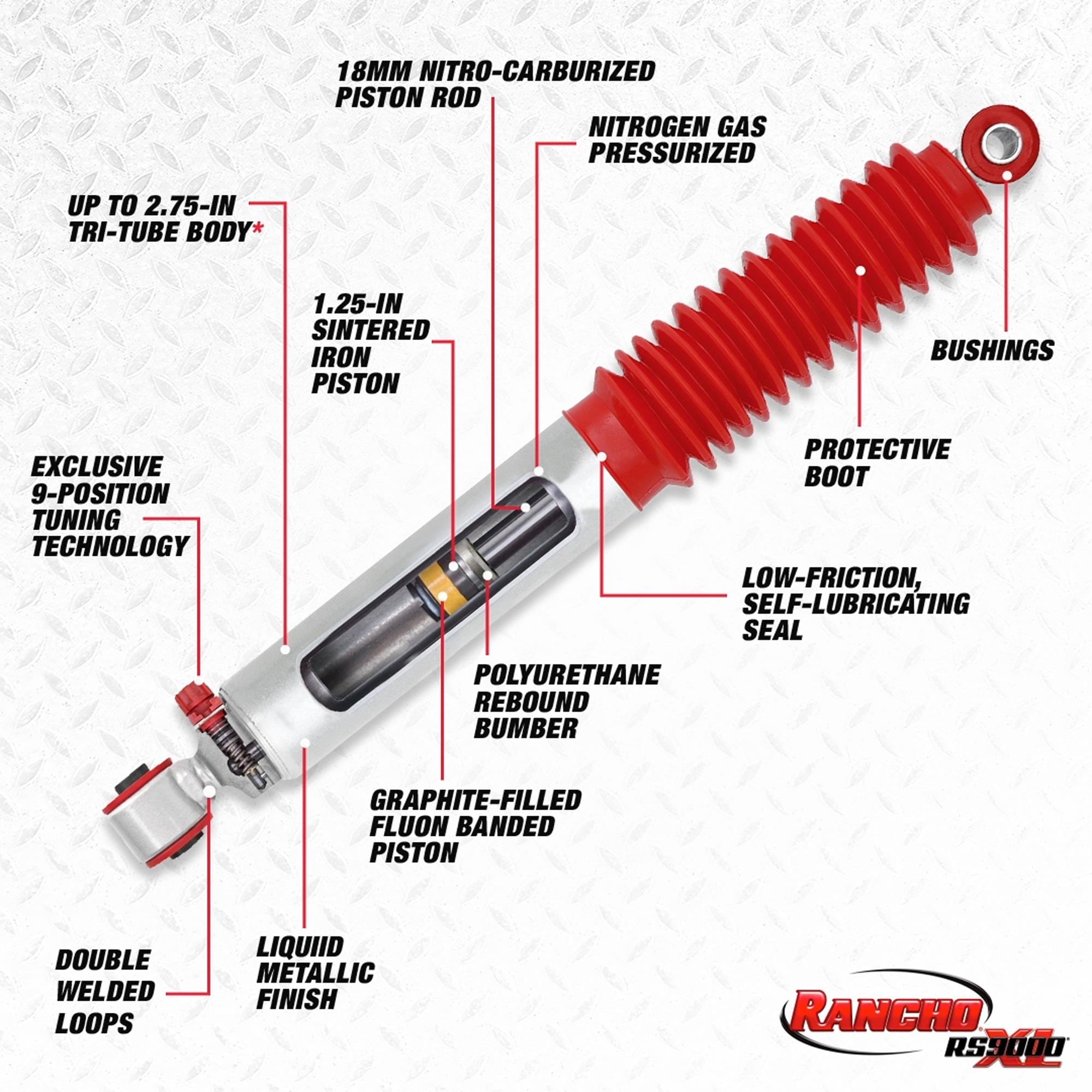 18MM NITRO-CARBURIZED PISTON ROD

NITROGEN GAS PRESSURIZED

UP TO 2.75-IN TRI-TUBE BODY*

1.25-IN SINTERED IRON PISTON

BUSHINGS

PROTECTIVE BOOT

EXCLUSIVE 9-POSITION TUNING TECHNOLOGY

LOW-FRICTION, SELF-LUBRICATING SEAL

POLYURETHANE REBOUND BUMBER

GRAPHITE-FILLED FLUON BANDED PISTON

DOUBLE WELDED LOOPS

LIQUIID METALLIC FINISH

RANCHO RS9000 XL