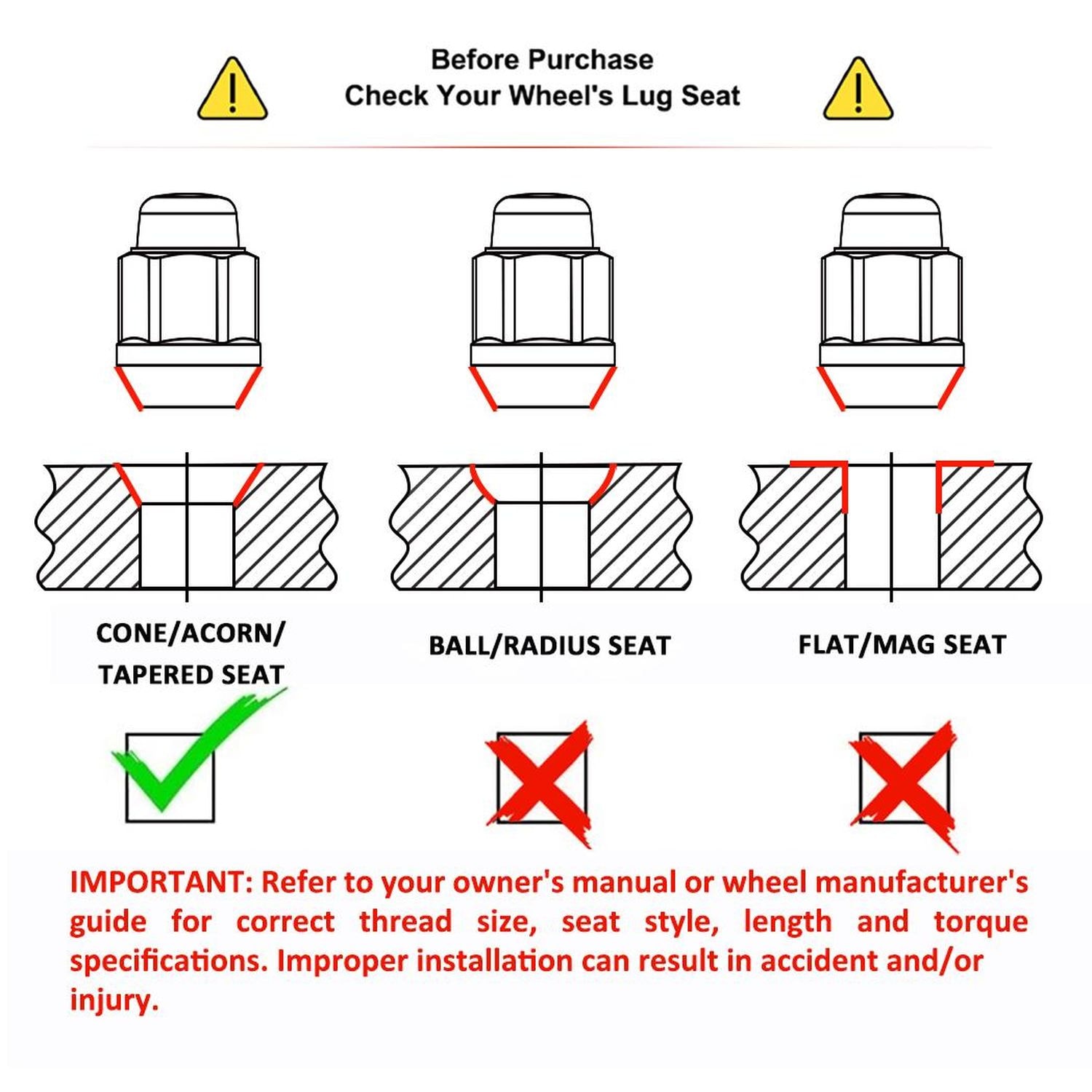 Before Purchase
Check Your Wheel's Lug Seat

CONE/ACORN/
TAPERED SEAT

BALL/RADIUS SEAT

FLAT/MAG SEAT

IMPORTANT: Refer to your owner's manual or wheel manufacturer's guide for correct thread size, seat style, length and torque specifications. Improper installation can result in accident and/or injury.