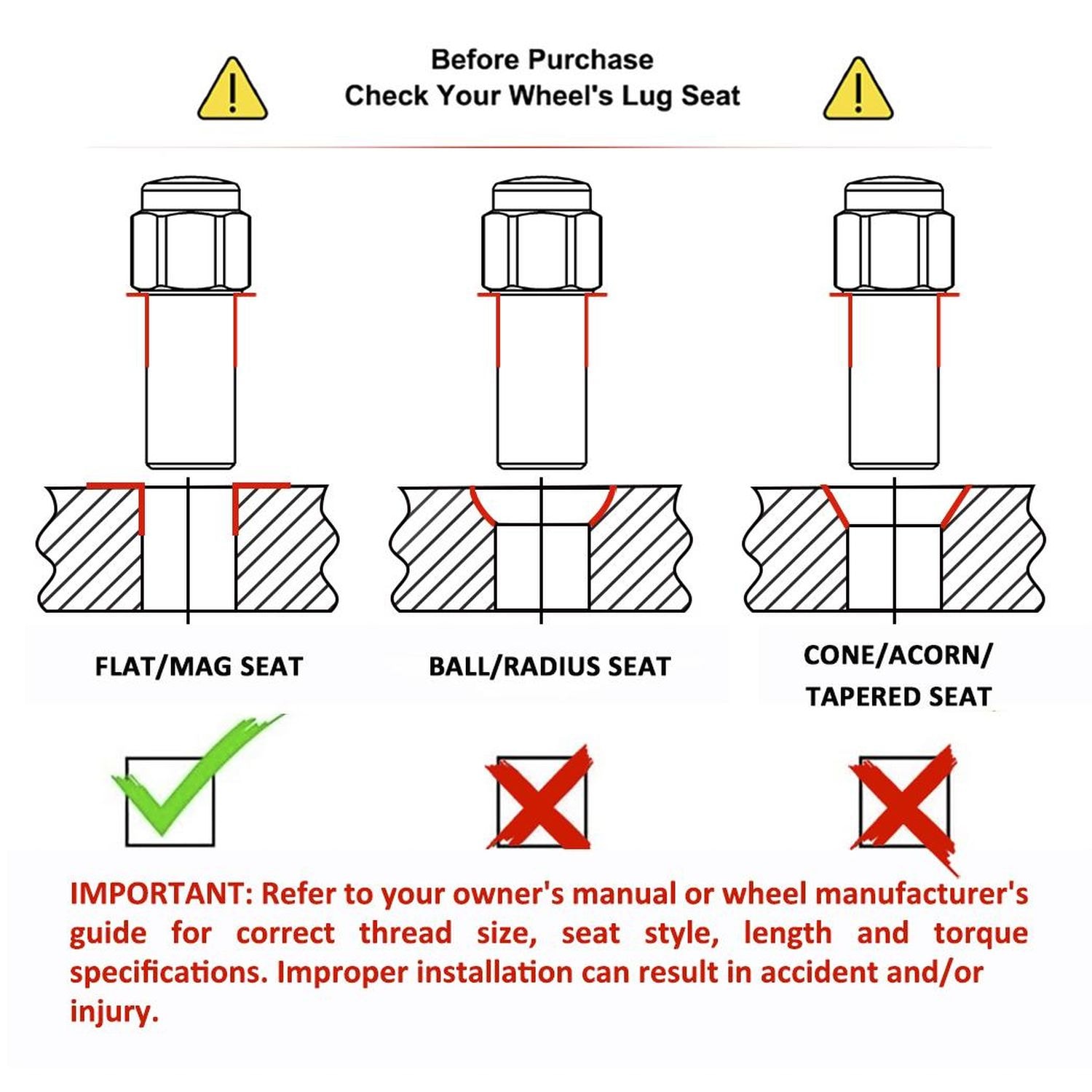 Before Purchase
Check Your Wheel's Lug Seat

FLAT/MAG SEAT

BALL/RADIUS SEAT

CONE/ACORN/
TAPERED SEAT

IMPORTANT: Refer to your owner's manual or wheel manufacturer's guide for correct thread size, seat style, length and torque specifications. Improper installation can result in accident and/or injury.